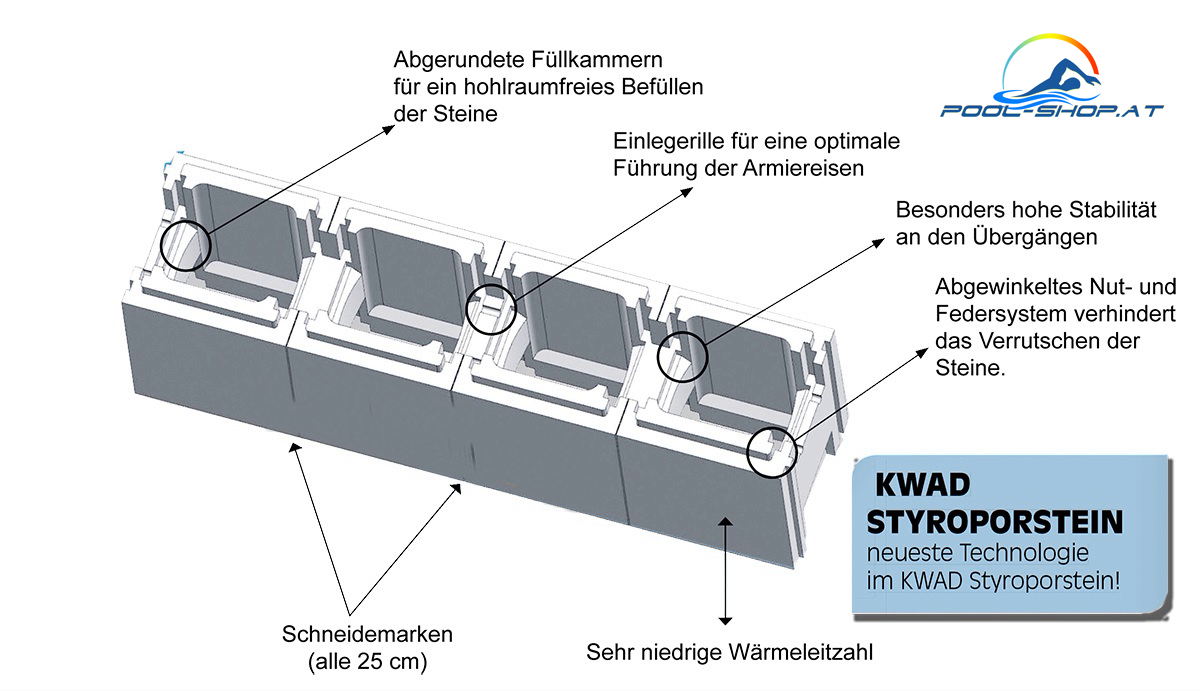 Abgerundete Füllkammern für ein hohlraumfreies Befüllen der Steine

POOL-SHOP.AT

Einlegerille für eine optimale Führung der Armiereisen

Besonders hohe Stabilität an den Übergängen

Abgewinkeltes Nut- und Federsystem verhindert das Verrutschen der Steine.

KWAD STYROPORSTEIN
neueste Technologie im KWAD Styroporstein!

Schneidemarken (alle 25 cm)

Sehr niedrige Wärmeleitzahl